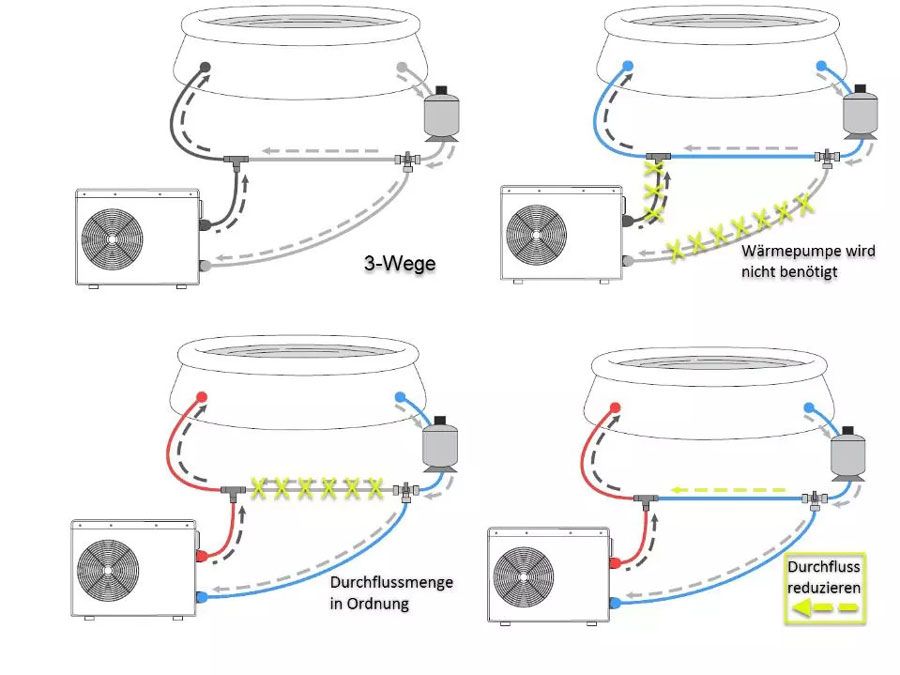 3-Wege

Wärmepumpe wird nicht benötigt

Durchflussmenge in Ordnung

Durchfluss reduzieren