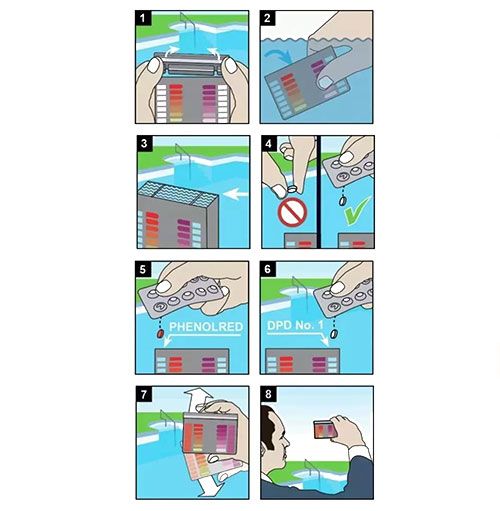 1

2

3

4

5

PHENOLRED

6

DPD No. 1

7

8